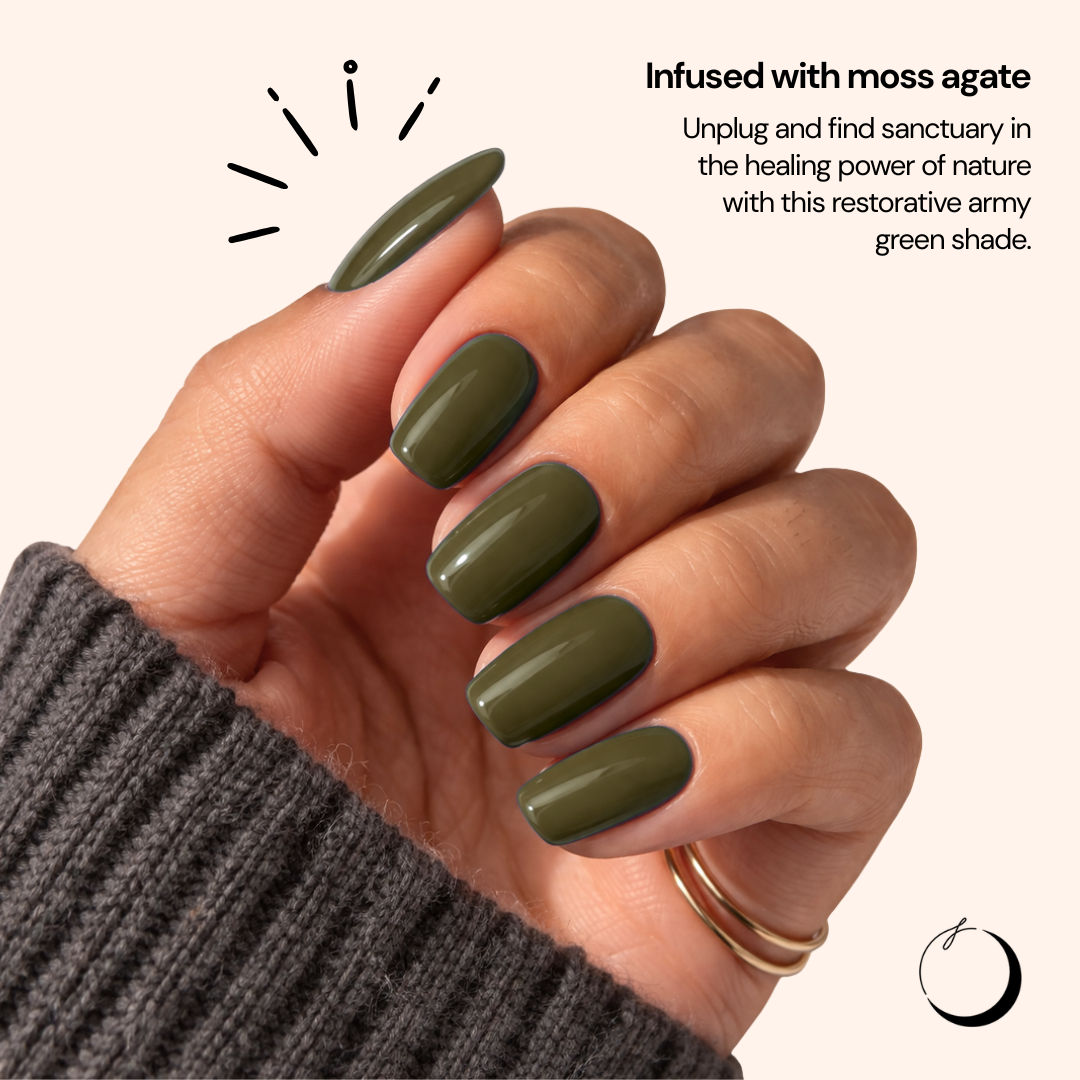 Infused with moss agate

Unplug and find sanctuary in the healing power of nature with this restorative army green shade.